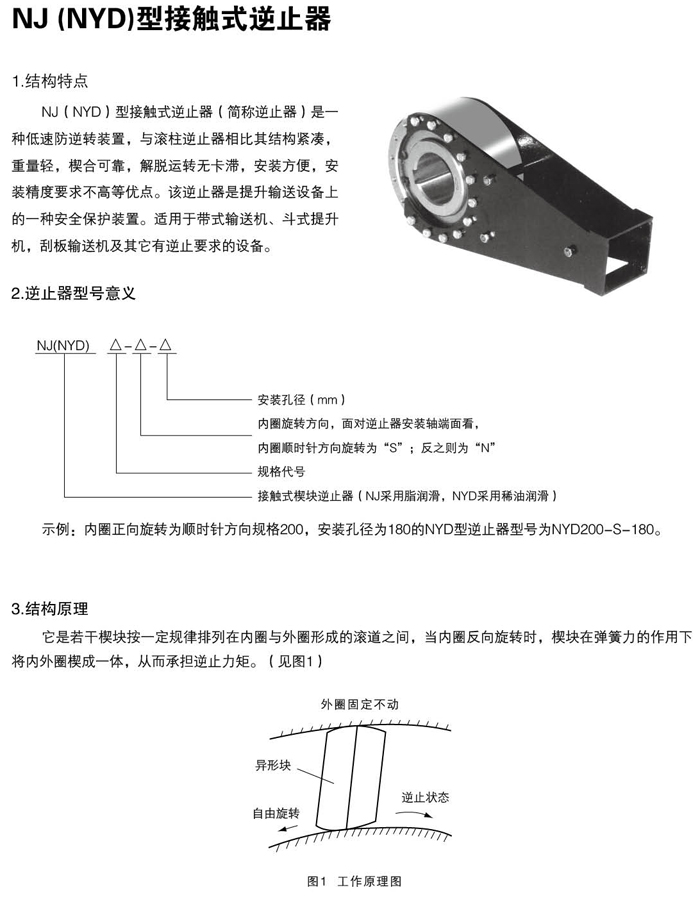 NJ (NYD)型接触式逆止器

1.结构特点

NJ（NYD）型接触式逆止器（简称逆止器）是一种低速防逆转装置，与滚柱逆止器相比其结构紧凑，重量轻，楔合可靠，解脱运转无卡滞，安装方便，安装精度要求不高等优点。该逆止器是提升输送设备上的一种安全保护装置。适用于带式输送机、斗式提升机，刮板输送机及其它有逆止要求的设备。

2.逆止器型号意义

NJ(NYD) △-△-△

安装孔径（mm）
内圈旋转方向，面对逆止器安装轴端面看，
内圈顺时针方向旋转为“S”；反之则为“N”
规格代号
接触式楔块逆止器（NJ采用脂润滑，NYD采用稀油润滑）

示例：内圈正向旋转为顺时针方向规格200，安装孔径为180的NYD型逆止器型号为NYD200-S-180。

3.结构原理

它是若干楔块按一定规律排列在内圈与外圈形成的滚道之间，当内圈反向旋转时，楔块在弹簧力的作用下将内外圈楔成一体，从而承担逆止力矩。（见图1）

外圈固定不动
异形块
逆止状态
自由旋转

图1 工作原理图